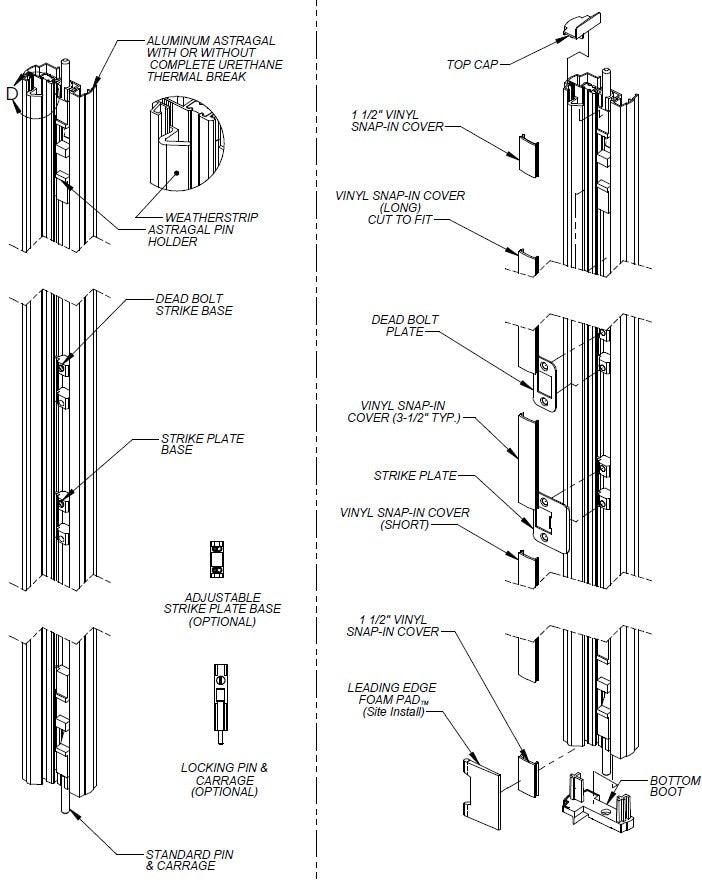 D

ALUMINUM ASTRAGAL WITH OR WITHOUT COMPLETE URETHANE THERMAL BREAK

WEATHERSTRIP

ASTRAGAL PIN HOLDER

DEAD BOLT STRIKE BASE

STRIKE PLATE BASE

ADJUSTABLE STRIKE PLATE BASE (OPTIONAL)

LOCKING PIN & CARRAGE (OPTIONAL)

STANDARD PIN & CARRAGE

TOP CAP

1 1/2" VINYL SNAP-IN COVER

VINYL SNAP-IN COVER (LONG) CUT TO FIT

DEAD BOLT PLATE

VINYL SNAP-IN COVER (3-1/2" TYP.)

STRIKE PLATE

VINYL SNAP-IN COVER (SHORT)

1 1/2" VINYL SNAP-IN COVER

LEADING EDGE FOAM PAD™ (Site Install)

BOTTOM BOOT