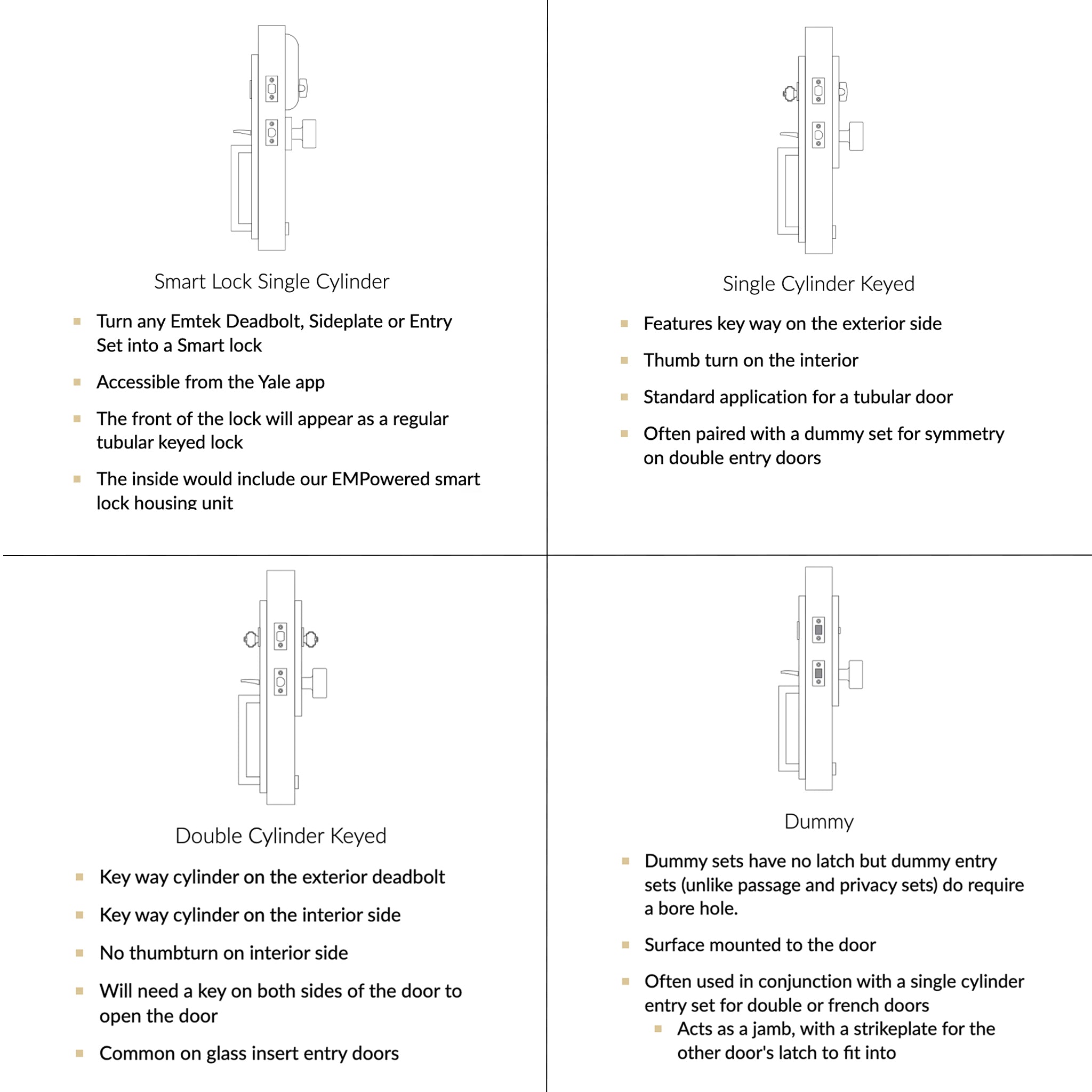 Smart Lock Single Cylinder

- Turn any Emtek Deadbolt, Sideplate or Entry Set into a Smart lock
- Accessible from the Yale app
- The front of the lock will appear as a regular tubular keyed lock
- The inside would include our EMPowered smart lock housing unit

Single Cylinder Keyed

- Features key way on the exterior side
- Thumb turn on the interior
- Standard application for a tubular door
- Often paired with a dummy set for symmetry on double entry doors

Double Cylinder Keyed

- Key way cylinder on the exterior deadbolt
- Key way cylinder on the interior side
- No thumbturn on interior side
- Will need a key on both sides of the door to open the door
- Common on glass insert entry doors

Dummy

- Dummy sets have no latch but dummy entry sets (unlike passage and privacy sets) do require a bore hole.
- Surface mounted to the door
- Often used in conjunction with a single cylinder entry set for double or french doors
  - Acts as a jamb, with a strikeplate for the other door's latch to fit into